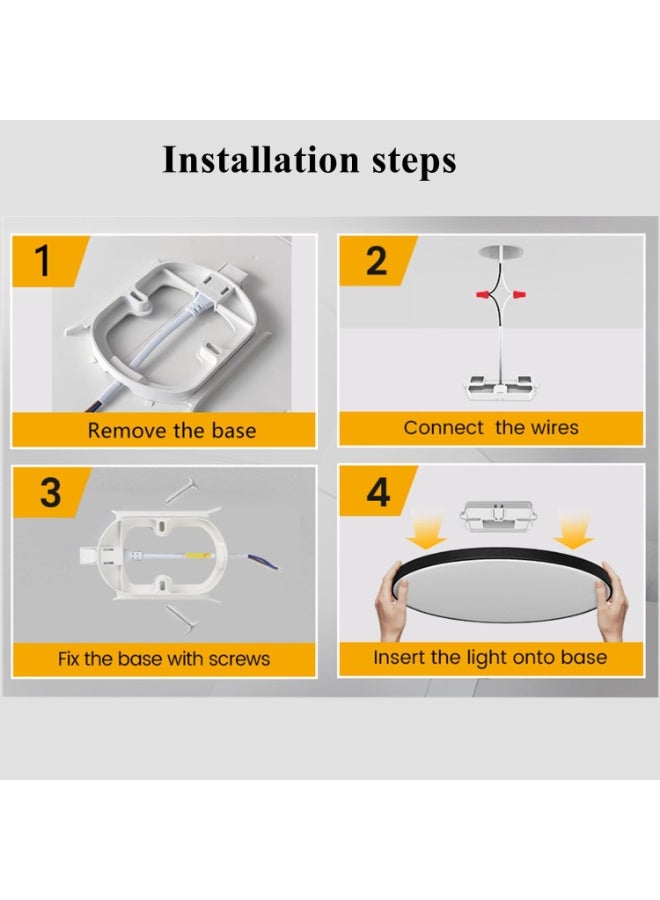 Installation steps

1

Remove the base

2

Connect the wires

3

Fix the base with screws

4

Insert the light onto base